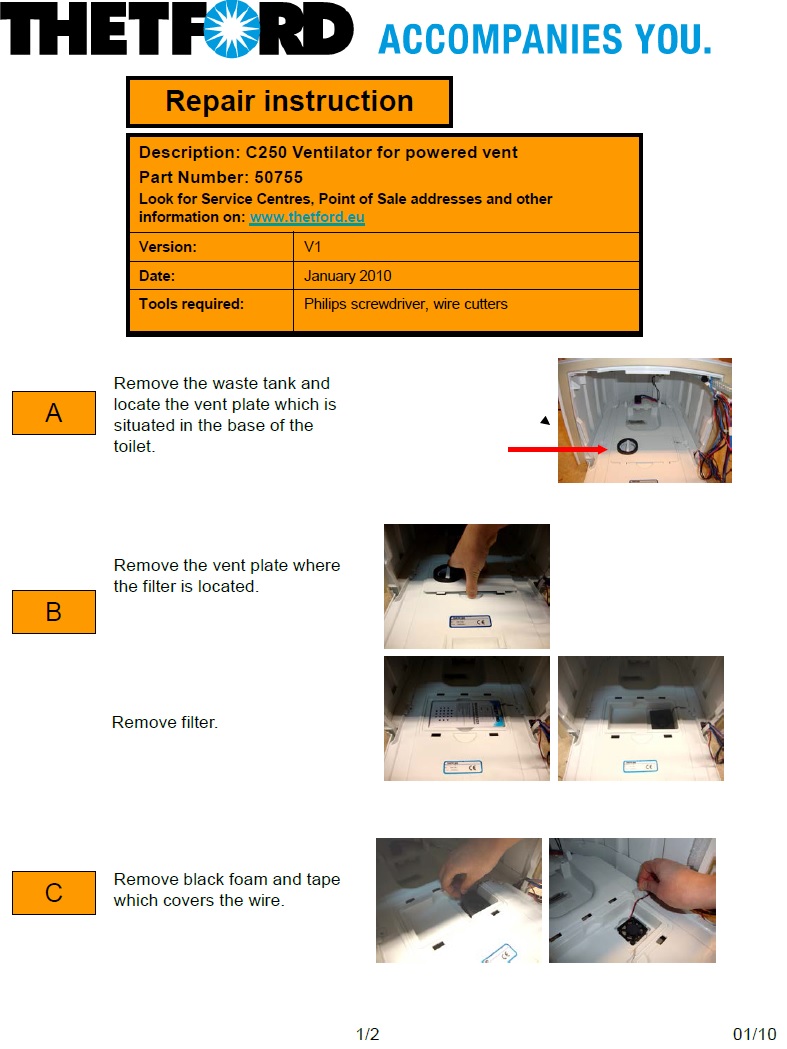 THETFORD ACCOMPANIES YOU.

Repair instruction

Description: C250 Ventilator for powered vent
Part Number: 50755
Look for Service Centres, Point of Sale addresses and other information on: www.thetford.eu

| Version: | V1 |
|---|---|
| Date: | January 2010 |
| Tools required: | Philips screwdriver, wire cutters |

A

Remove the waste tank and locate the vent plate which is situated in the base of the toilet.

B

Remove the vent plate where the filter is located.

Remove filter.

C

Remove black foam and tape which covers the wire.

1/2

01/10