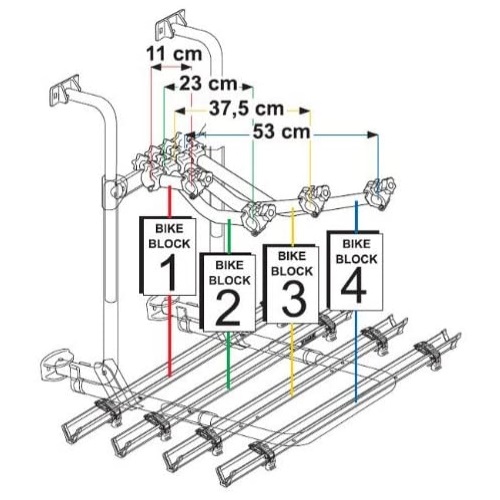 11 cm
23 cm
37,5 cm
53 cm

BIKE BLOCK 1

BIKE BLOCK 2

BIKE BLOCK 3

BIKE BLOCK 4